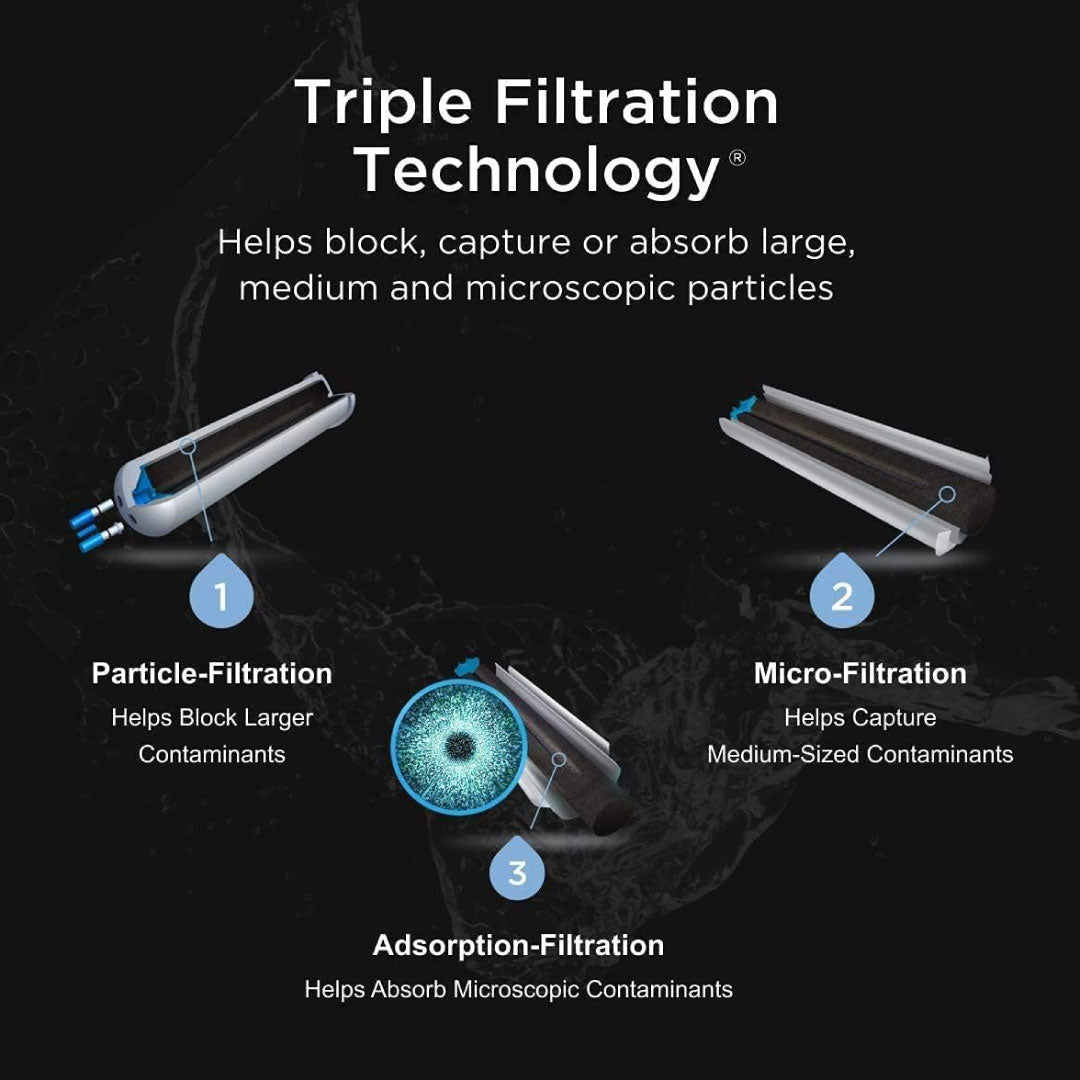 Triple Filtration Technology®

Helps block, capture or absorb large, medium and microscopic particles

1

Particle-Filtration
Helps Block Larger Contaminants

2

Micro-Filtration
Helps Capture Medium-Sized Contaminants

3

Adsorption-Filtration
Helps Absorb Microscopic Contaminants